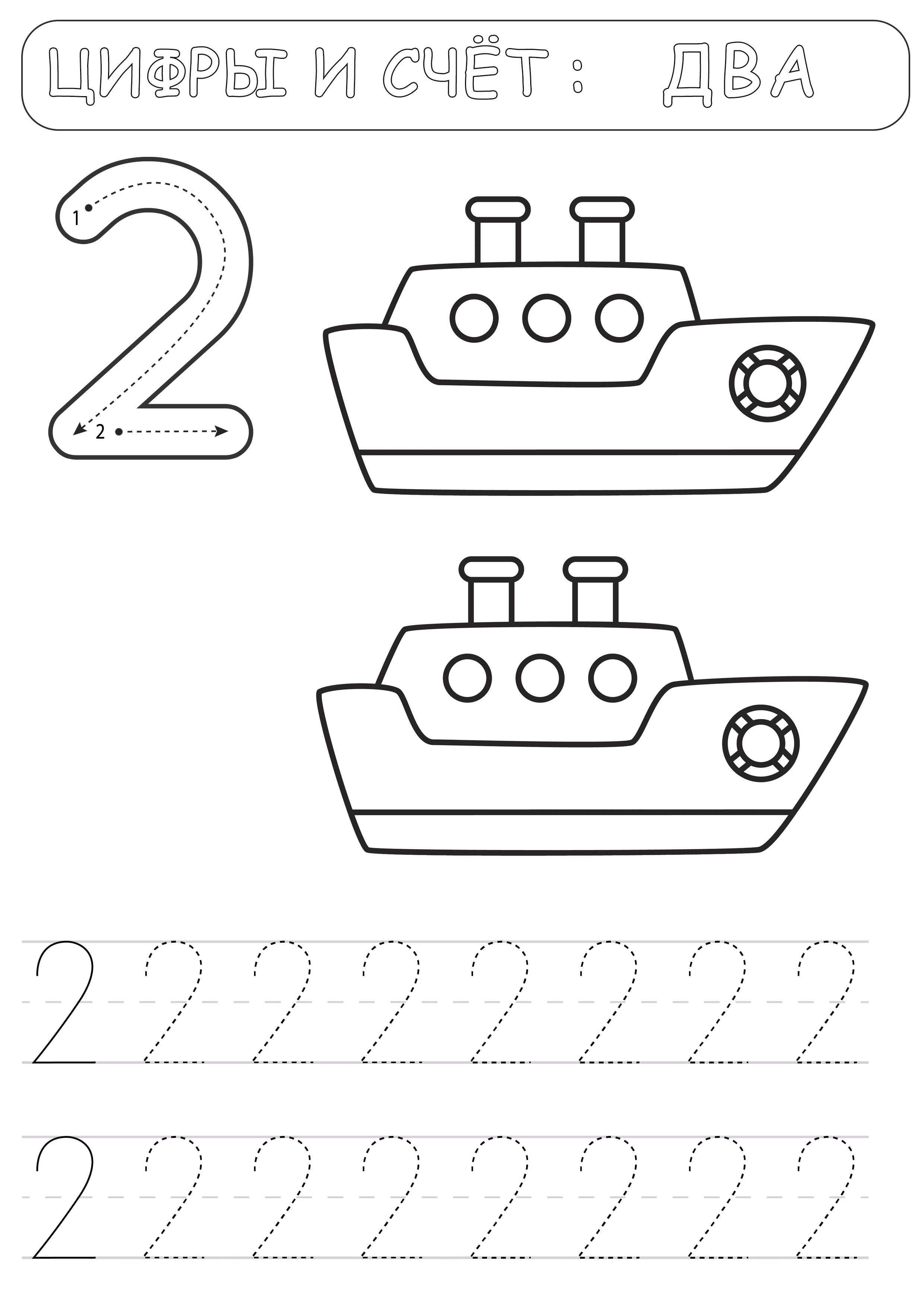 ЦИФРЫ И СЧЁТ : ДВА

2
1
2

2 2 2 2 2 2 2 2

2 2 2 2 2 2 2 2